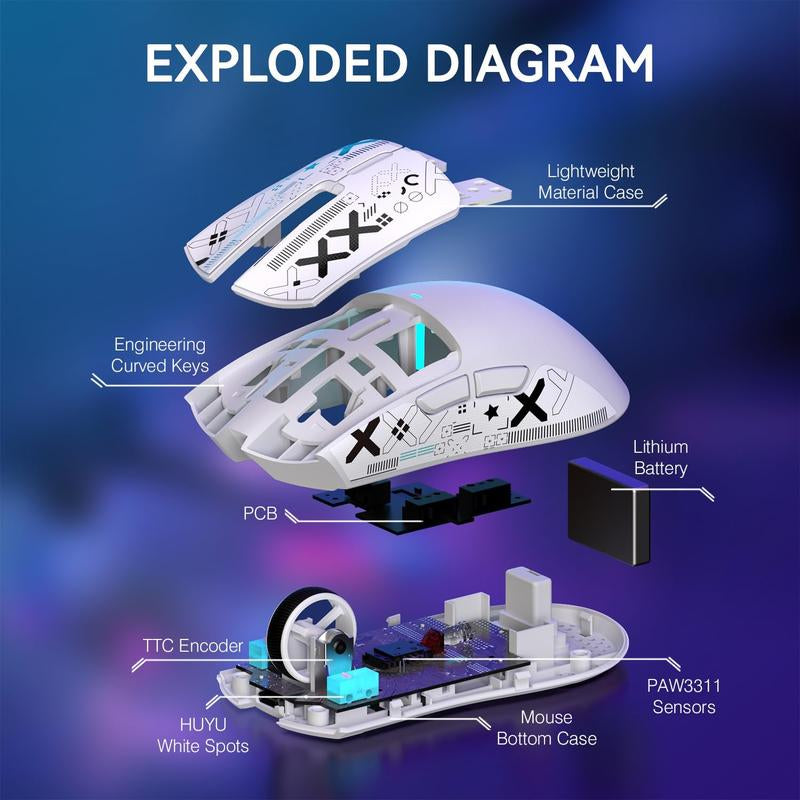 EXPLODED DIAGRAM

Lightweight Material Case

Engineering Curved Keys

Lithium Battery

PCB

TTC Encoder

PAW3311 Sensors

HUYU White Spots

Mouse Bottom Case